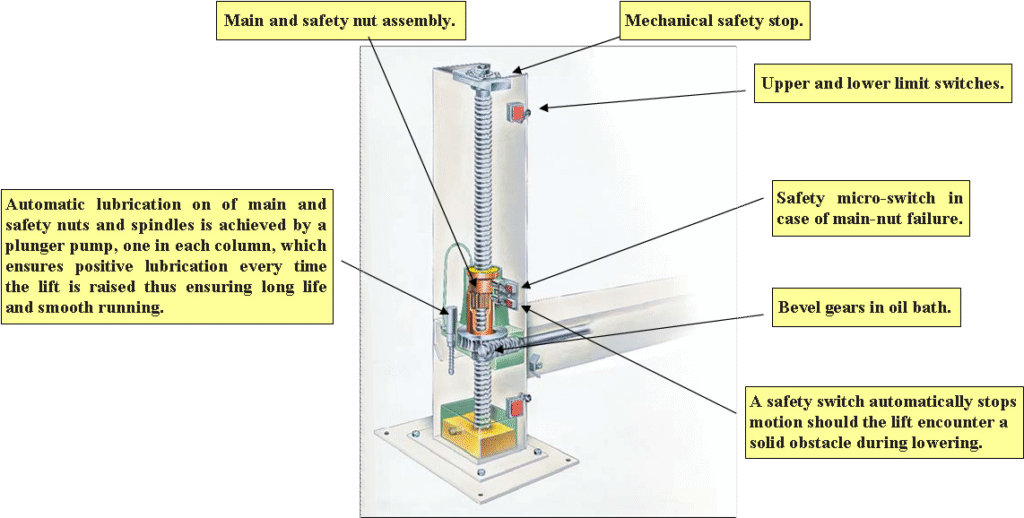 Main and safety nut assembly.

Mechanical safety stop.

Upper and lower limit switches.

Automatic lubrication on of main and safety nuts and spindles is achieved by a plunger pump, one in each column, which ensures positive lubrication every time the lift is raised thus ensuring long life and smooth running.

Safety micro-switch in case of main-nut failure.

Bevel gears in oil bath.

A safety switch automatically stops motion should the lift encounter a solid obstacle during lowering.